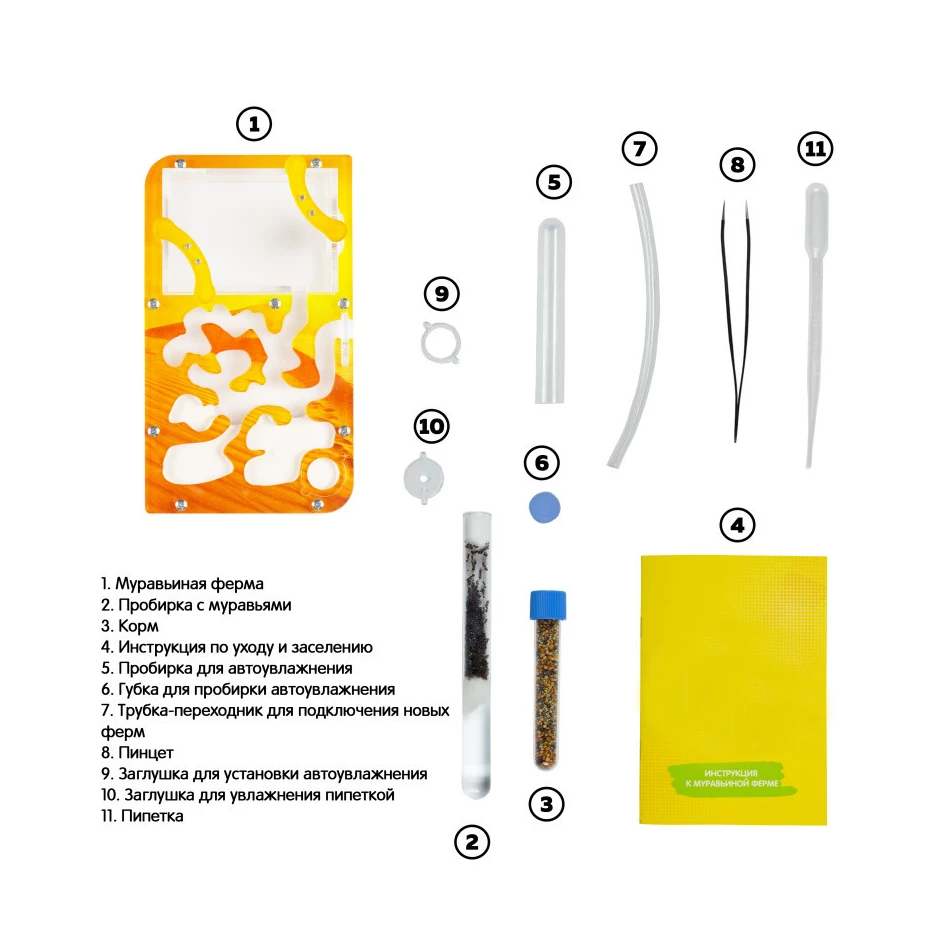 1

5

7

8

11

9

10

6

4

1. Муравьиная ферма
2. Пробирка с муравьями
3. Корм
4. Инструкция по уходу и заселению
5. Пробирка для автоувлажнения
6. Губка для пробирки автоувлажнения
7. Трубка-переходник для подключения новых ферм
8. Пинцет
9. Заглушка для установки автоувлажнения
10. Заглушка для увлажнения пипеткой
11. Пипетка

ИНСТРУКЦИЯ К МУРАВЬИНОЙ ФЕРМЕ

3

2