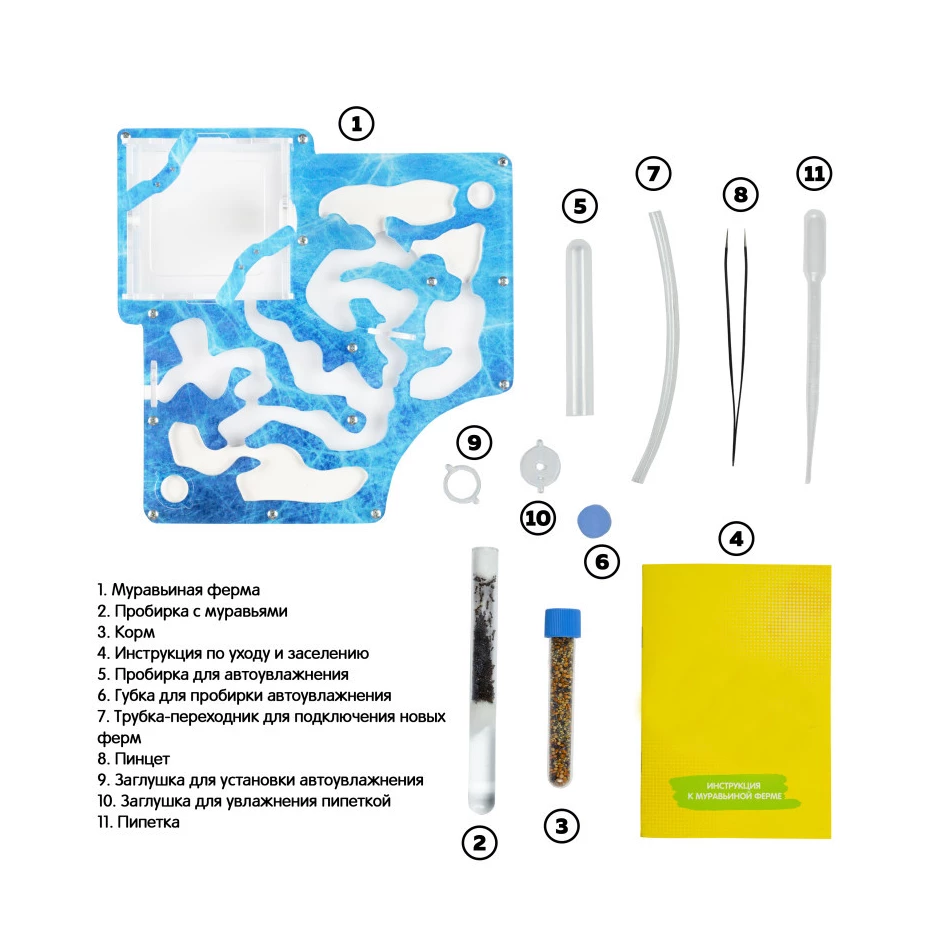 1

5

7

8

11

9

10

6

4

1. Муравьиная ферма
2. Пробирка с муравьями
3. Корм
4. Инструкция по уходу и заселению
5. Пробирка для автоувлажнения
6. Губка для пробирки автоувлажнения
7. Трубка-переходник для подключения новых ферм
8. Пинцет
9. Заглушка для установки автоувлажнения
10. Заглушка для увлажнения пипеткой
11. Пипетка

ИНСТРУКЦИЯ К МУРАВЬИНОЙ ФЕРМЕ

2

3