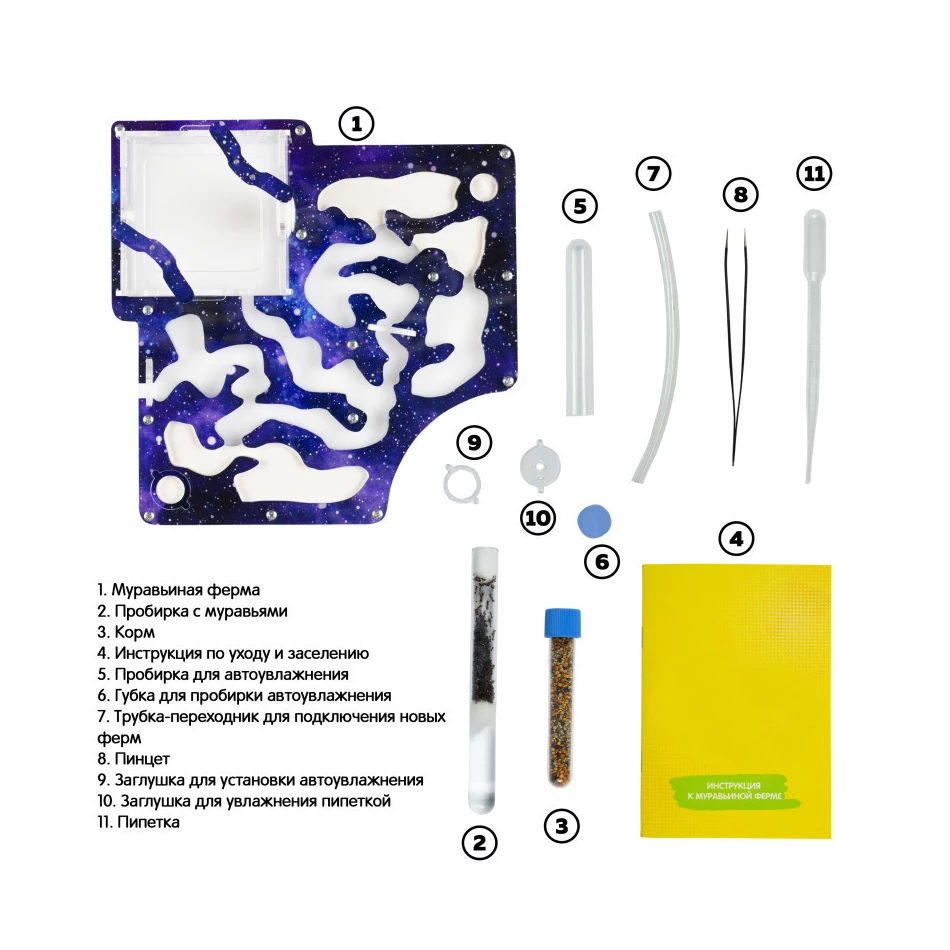 1

5

7

8

11

9

10

6

4

1. Муравьиная ферма
2. Пробирка с муравьями
3. Корм
4. Инструкция по уходу и заселению
5. Пробирка для автоувлажнения
6. Губка для пробирки автоувлажнения
7. Трубка-переходник для подключения новых ферм
8. Пинцет
9. Заглушка для установки автоувлажнения
10. Заглушка для увлажнения пипеткой
11. Пипетка

ИНСТРУКЦИЯ К МУРАВЬИНОЙ ФЕРМЕ

2

3